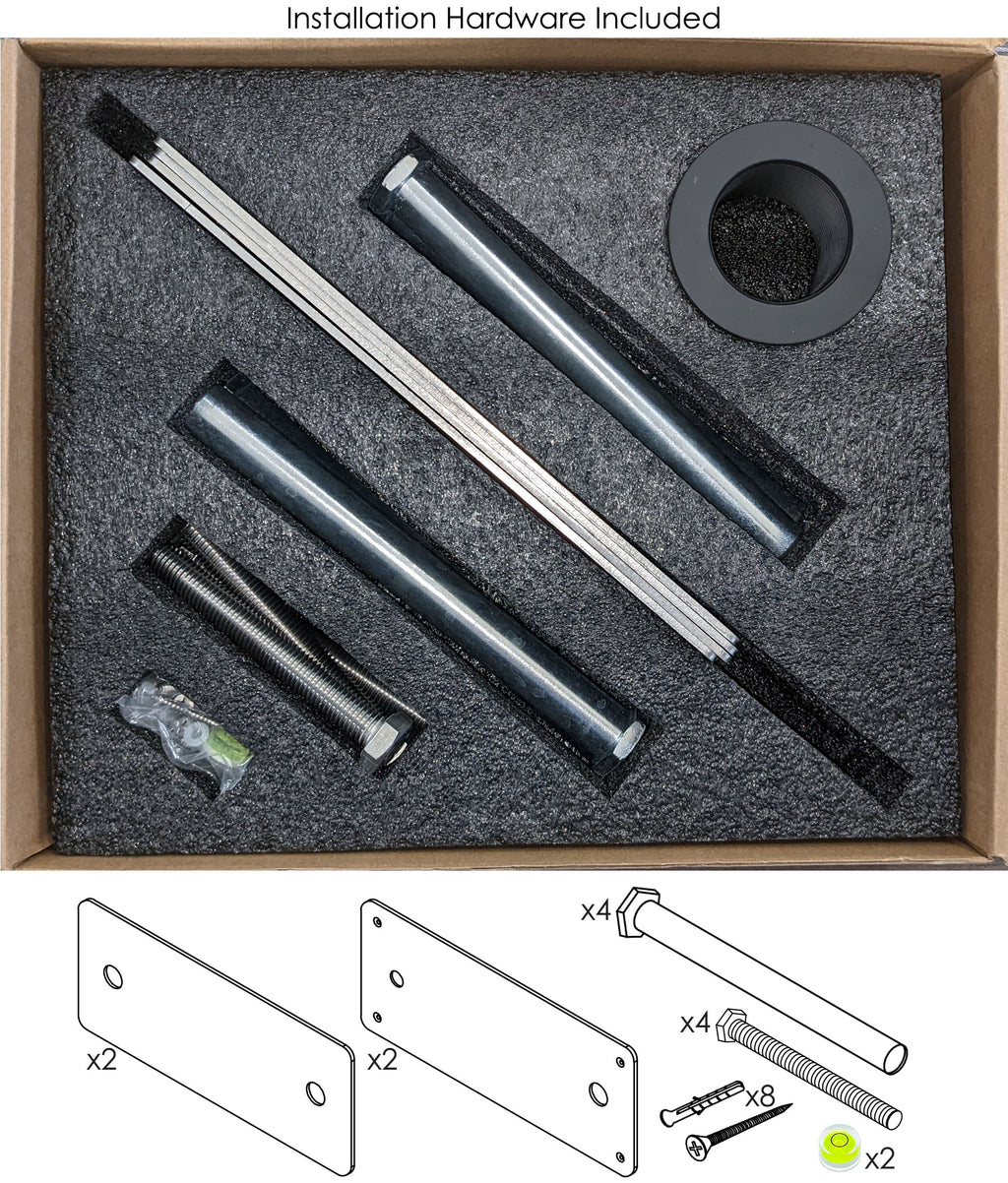 Installation Hardware Included

x2

x2

x4

x4

x8

x2